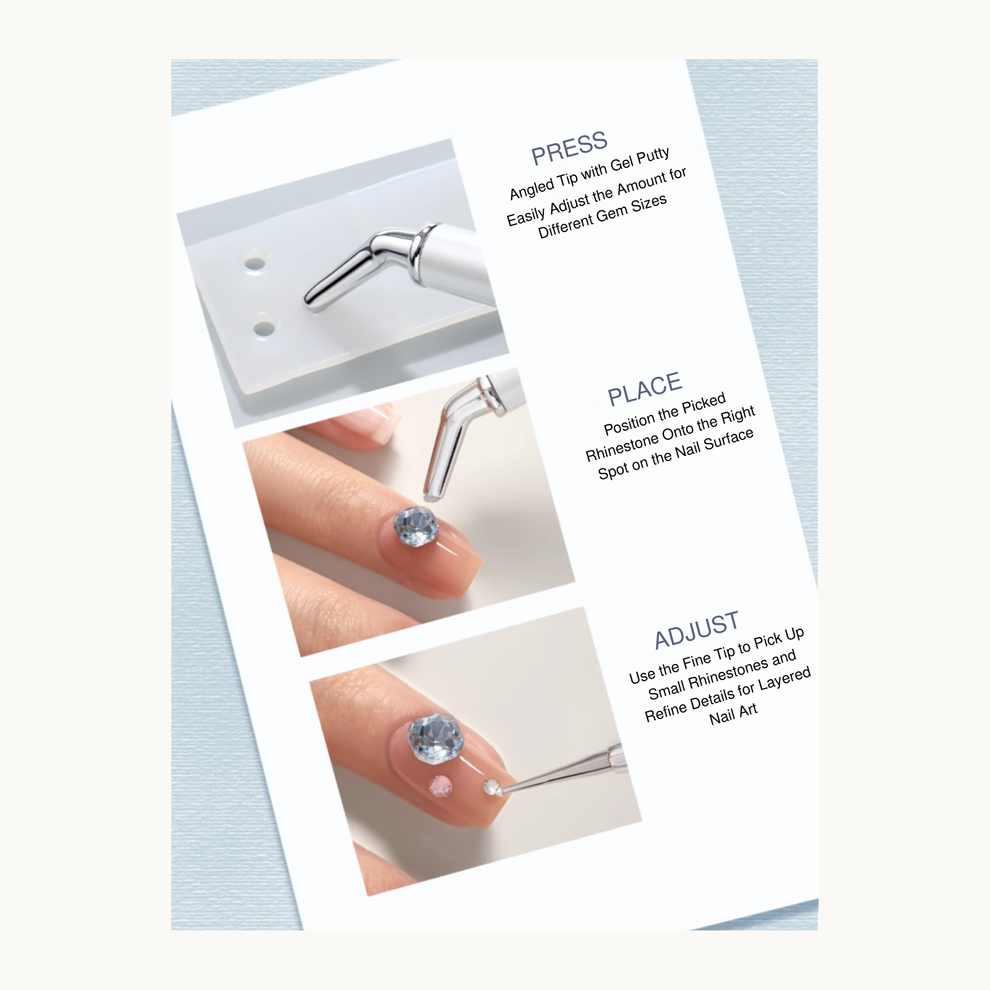 PRESS
Angled Tip with Gel Putty
Easily Adjust the Amount for
Different Gem Sizes

PLACE
Position the Picked
Rhinestone Onto the Right
Spot on the Nail Surface

ADJUST
Use the Fine Tip to Pick Up
Small Rhinestones and
Refine Details for Layered
Nail Art