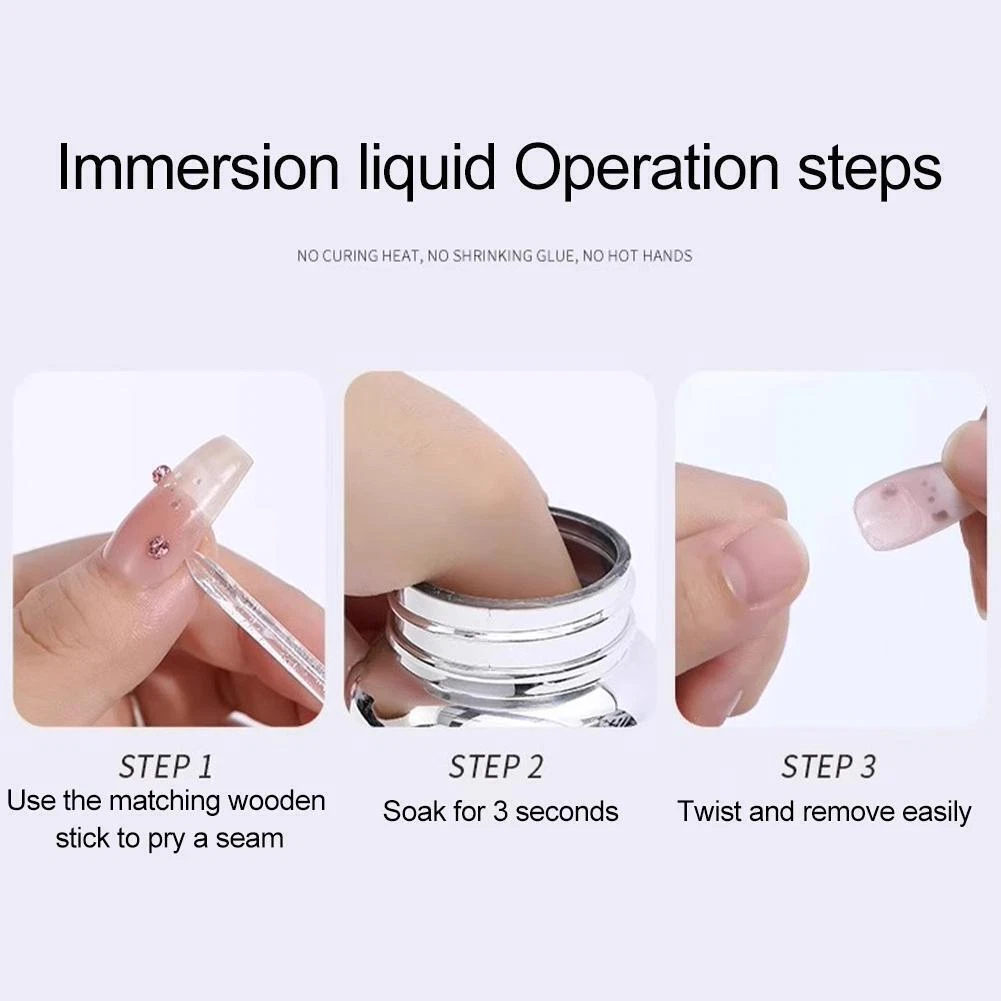 Immersion liquid Operation steps

NO CURING HEAT, NO SHRINKING GLUE, NO HOT HANDS

STEP 1
Use the matching wooden stick to pry a seam

STEP 2
Soak for 3 seconds

STEP 3
Twist and remove easily